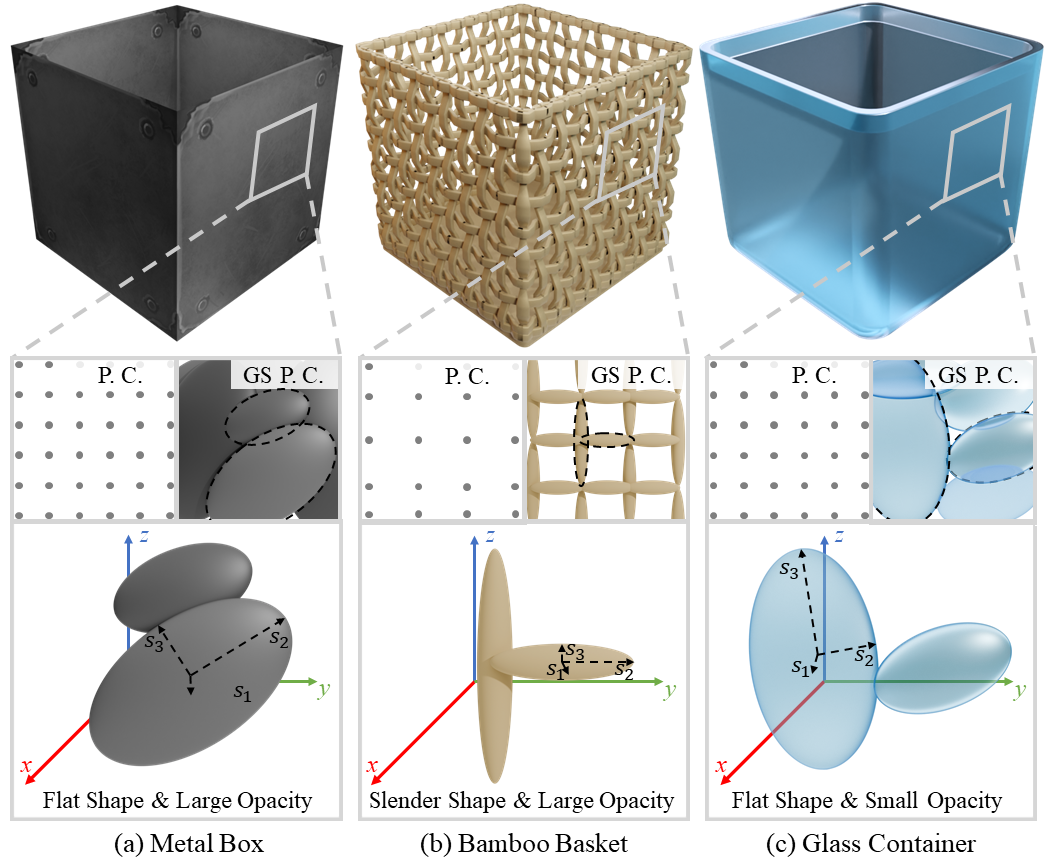 P. C.

GS P. C.

$z$

$s_3$

$s_2$

$s_1$

$y$

$x$

Flat Shape & Large Opacity

(a) Metal Box

P. C.

GS P. C.

$z$

$s_3$

$s_1$

$s_2$

$y$

$x$

Slender Shape & Large Opacity

(b) Bamboo Basket

P. C.

GS P. C.

$z$

$s_3$

$s_1$

$s_2$

$y$

$x$

Flat Shape & Small Opacity

(c) Glass Container